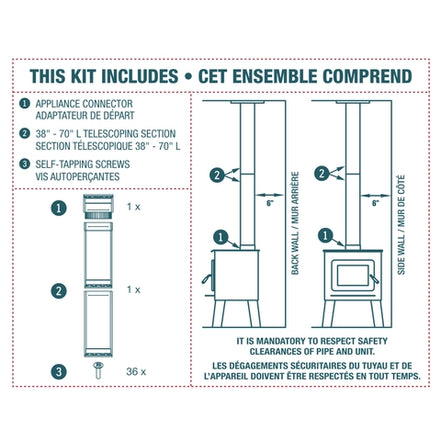 THIS KIT INCLUDES • CET ENSEMBLE COMPREND

1 APPLIANCE CONNECTOR
ADAPTATEUR DE DÉPART

2 38" - 70" L TELESCOPING SECTION
SECTION TÉLESCOPIQUE 38" - 70" L

3 SELF-TAPPING SCREWS
VIS AUTOPERÇANTES

1 1 x

2 1 x

3 36 x

2

6"

1

BACK WALL / MUR ARRIÈRE

2

6"

1

SIDE WALL / MUR DE CÔTÉ

IT IS MANDATORY TO RESPECT SAFETY CLEARANCES OF PIPE AND UNIT.

LES DÉGAGEMENTS SÉCURITAIRES DU TUYAU ET DE L'APPAREIL DOIVENT ÊTRE RESPECTÉS EN TOUT TEMPS.